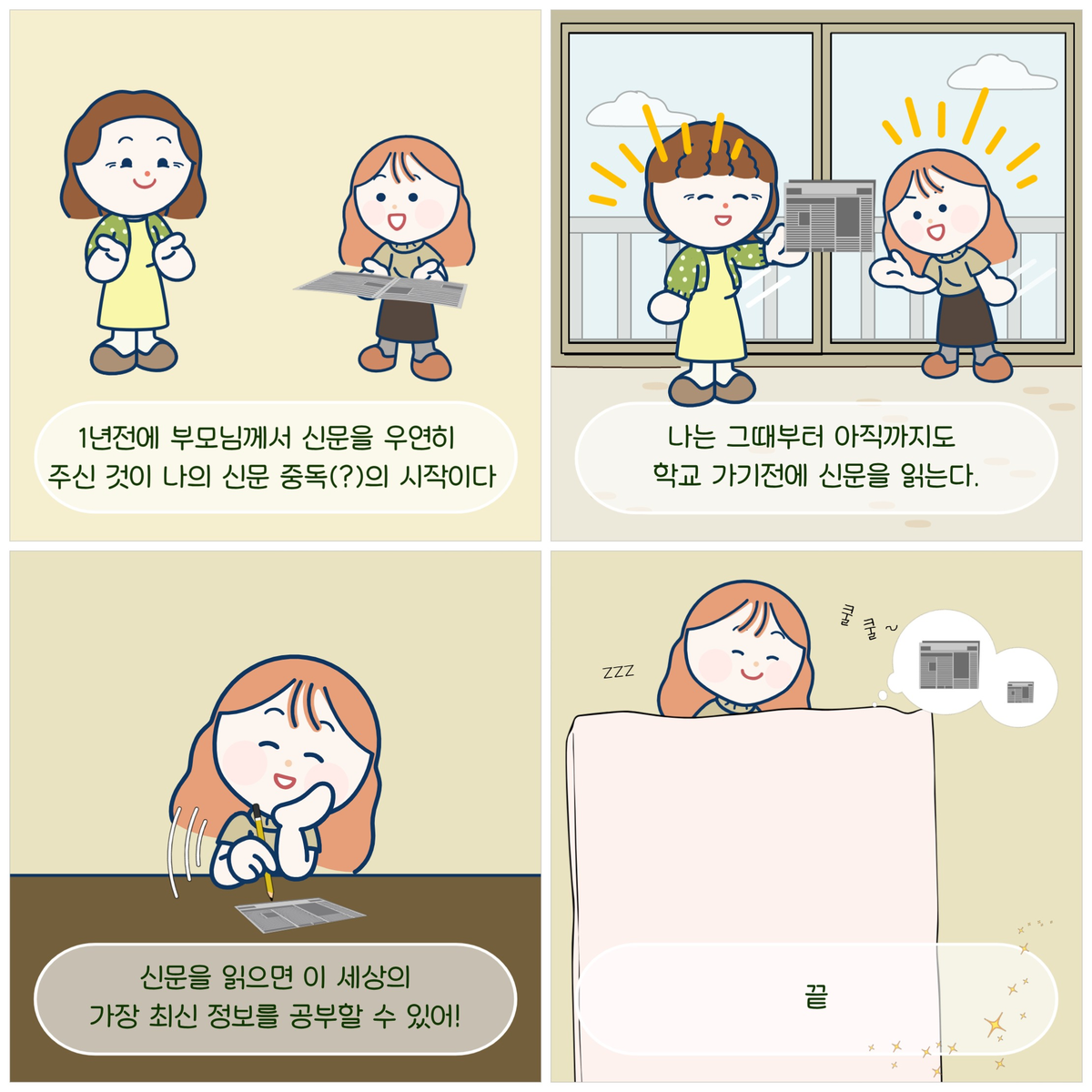 1년전에 부모님께서 신문을 우연히 주신 것이 나의 신문 중독(?)의 시작이다

나는 그때부터 아직까지도 학교 가기전에 신문을 읽는다.

신문을 읽으면 이 세상의 가장 최신 정보를 공부할 수 있어!

zzz

쿨쿨~

끝