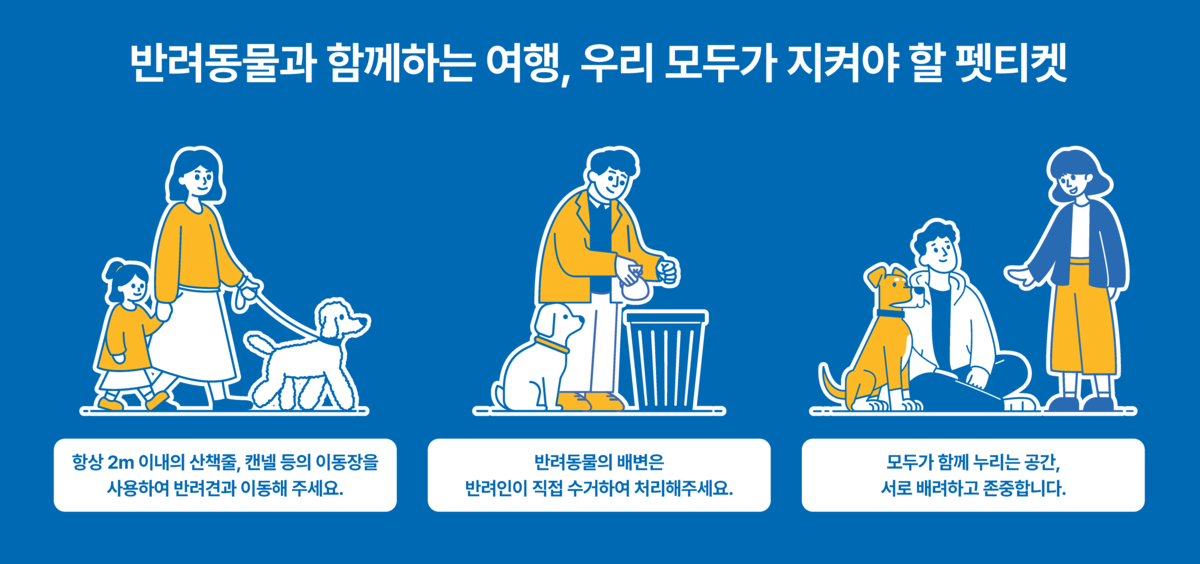 반려동물과 함께하는 여행, 우리 모두가 지켜야 할 펫티켓

항상 2m 이내의 산책줄, 캔넬 등의 이동장을 사용하여 반려견과 이동해 주세요.

반려동물의 배변은 반려인이 직접 수거하여 처리해주세요.

모두가 함께 누리는 공간, 서로 배려하고 존중합니다.